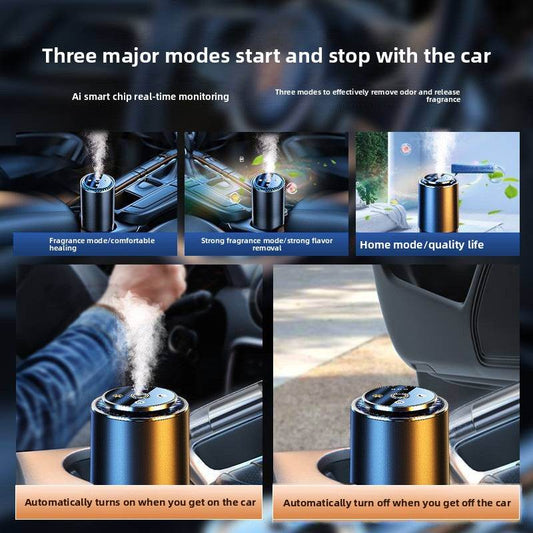 Three major modes start and stop with the car

Ai smart chip real-time monitoring

Three modes to effectively remove odor and release fragrance

Fragrance mode/comfortable healing

Strong fragrance mode/strong flavor removal

Home mode/quality life

Automatically turns on when you get on the car

Automatically turn off when you get off the car