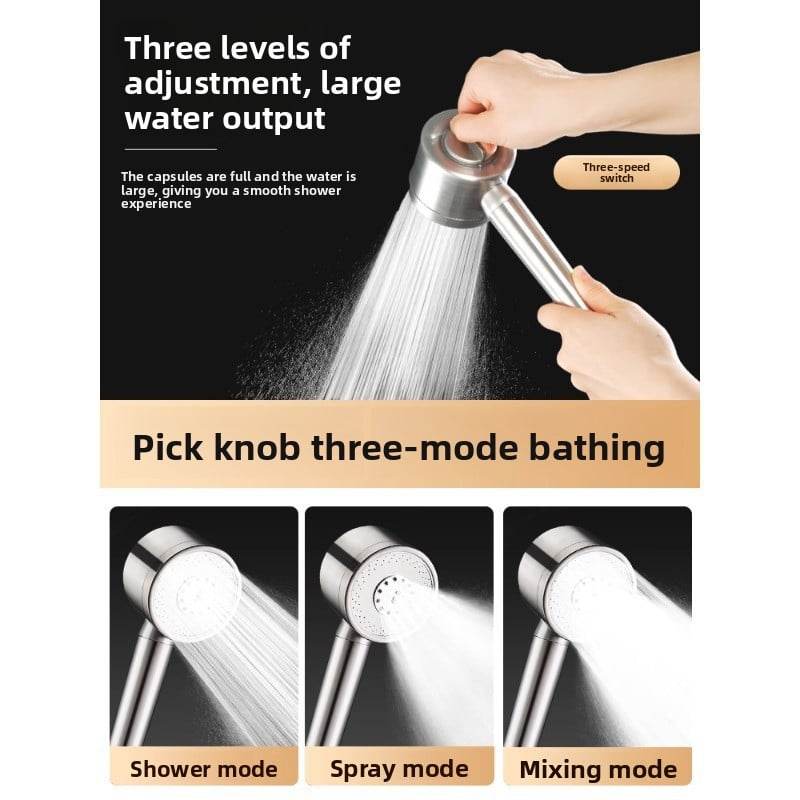 Three levels of adjustment, large water output

The capsules are full and the water is large, giving you a smooth shower experience

Three-speed switch

Pick knob three-mode bathing

Shower mode

Spray mode

Mixing mode