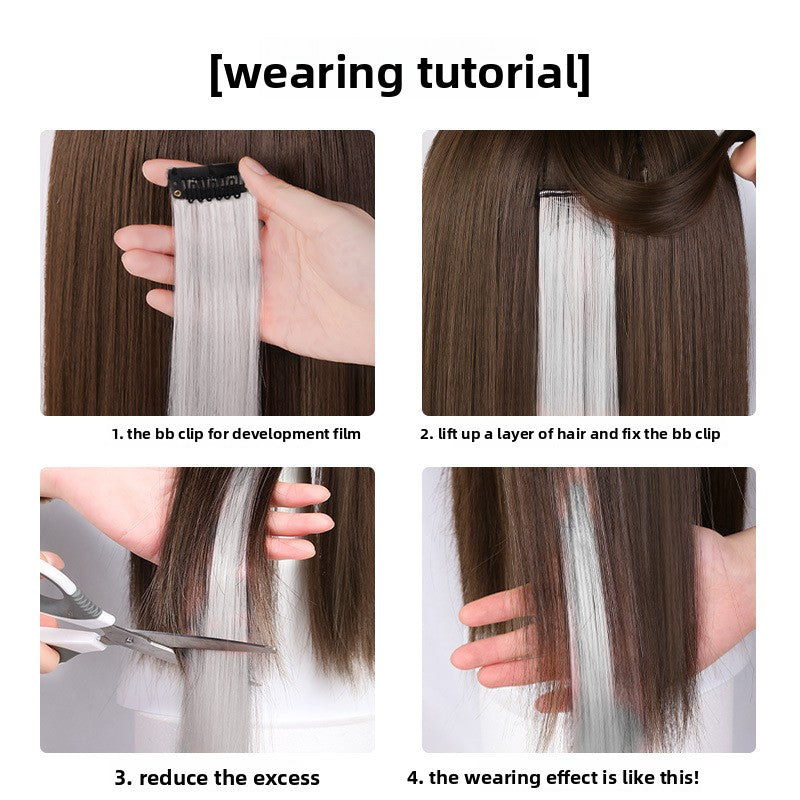 [wearing tutorial]

1. the bb clip for development film

2. lift up a layer of hair and fix the bb clip

3. reduce the excess

4. the wearing effect is like this!