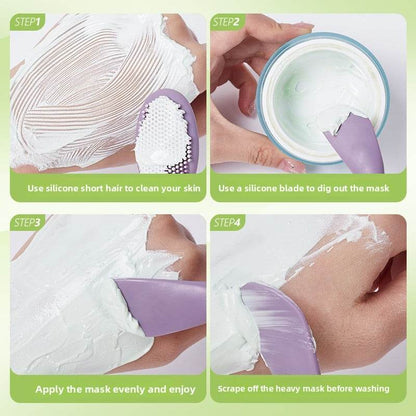 STEP1

Use silicone short hair to clean your skin

STEP2

Use a silicone blade to dig out the mask

STEP3

Apply the mask evenly and enjoy

STEP4

Scrape off the heavy mask before washing