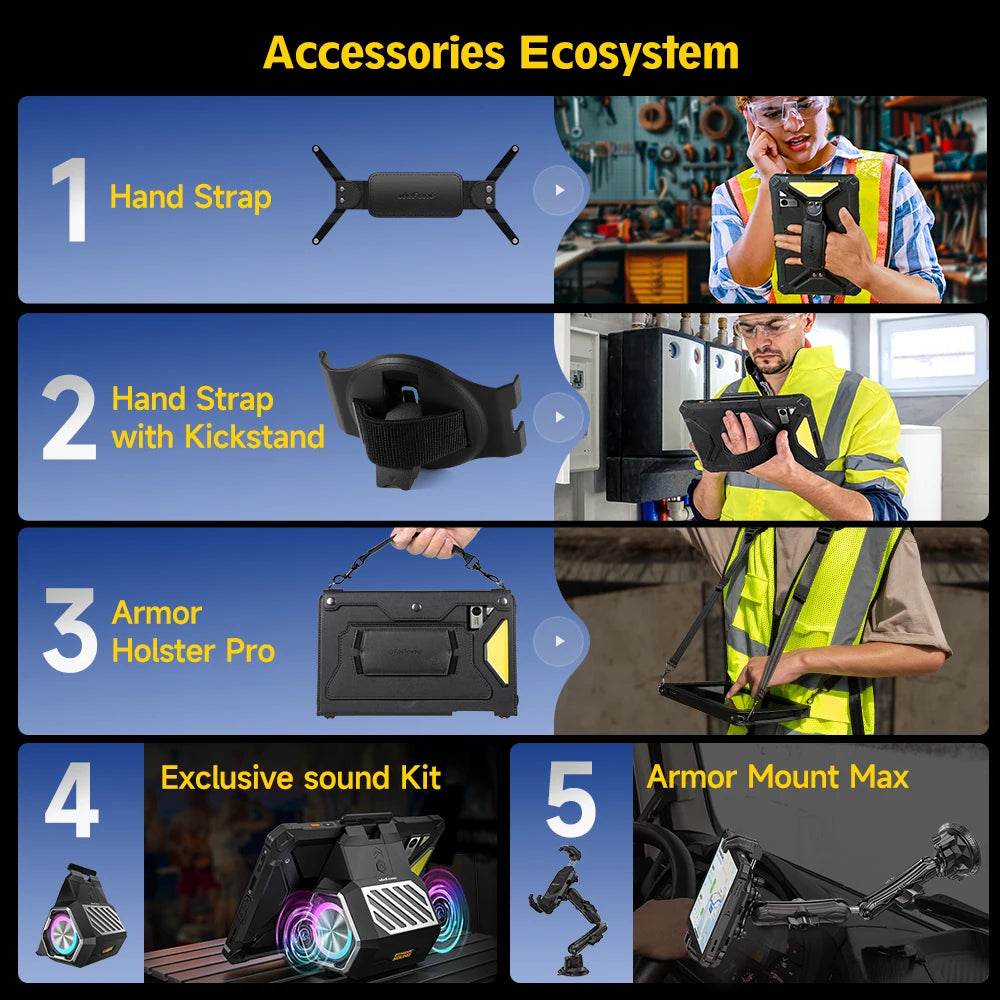 Accessories Ecosystem

1 Hand Strap

2 Hand Strap with Kickstand

3 Armor Holster Pro

4 Exclusive sound Kit

5 Armor Mount Max