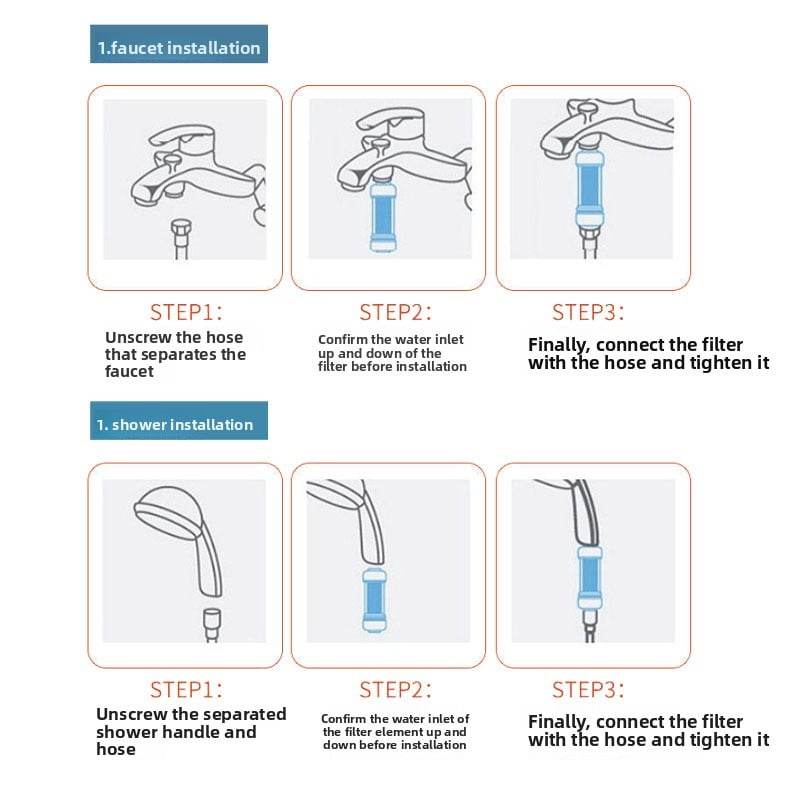 1.faucet installation

STEP1:
Unscrew the hose that separates the faucet

STEP2:
Confirm the water inlet up and down of the filter before installation

STEP3:
Finally, connect the filter with the hose and tighten it

1. shower installation

STEP1:
Unscrew the separated shower handle and hose

STEP2:
Confirm the water inlet of the filter element up and down before installation

STEP3:
Finally, connect the filter with the hose and tighten it