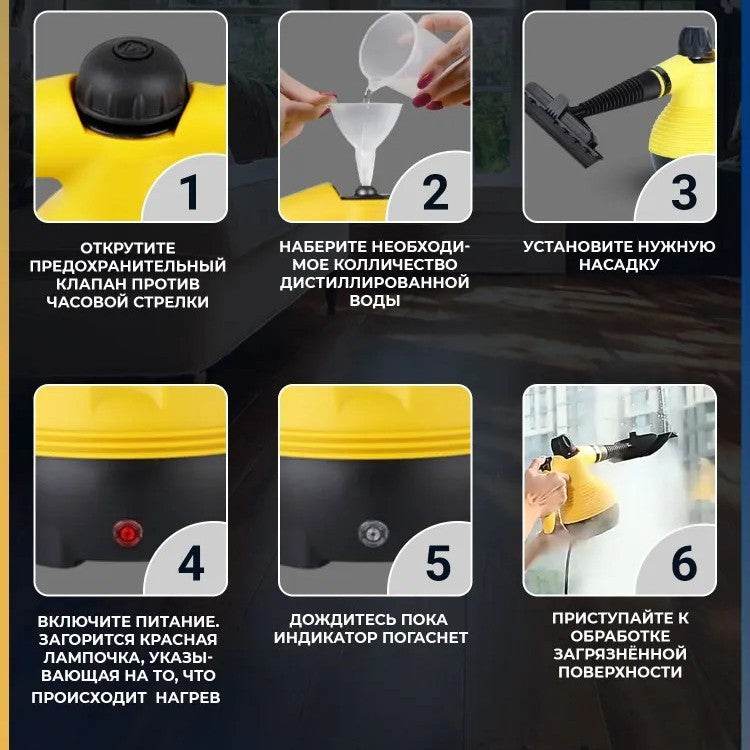 1

ОТКРУТИТЕ ПРЕДОХРАНИТЕЛЬНЫЙ КЛАПАН ПРОТИВ ЧАСОВОЙ СТРЕЛКИ

2

НАБЕРИТЕ НЕОБХОДИМОЕ КОЛЛИЧЕСТВО ДИСТИЛЛИРОВАННОЙ ВОДЫ

3

УСТАНОВИТЕ НУЖНУЮ НАСАДКУ

4

ВКЛЮЧИТЕ ПИТАНИЕ. ЗАГОРИТСЯ КРАСНАЯ ЛАМПОЧКА, УКАЗЫВАЮЩАЯ НА ТО, ЧТО ПРОИСХОДИТ НАГРЕВ

5

ДОЖДИТЕСЬ ПОКА ИНДИКАТОР ПОГАСНЕТ

6

ПРИСТУПАЙТЕ К ОБРАБОТКЕ ЗАГРЯЗНЁННОЙ ПОВЕРХНОСТИ