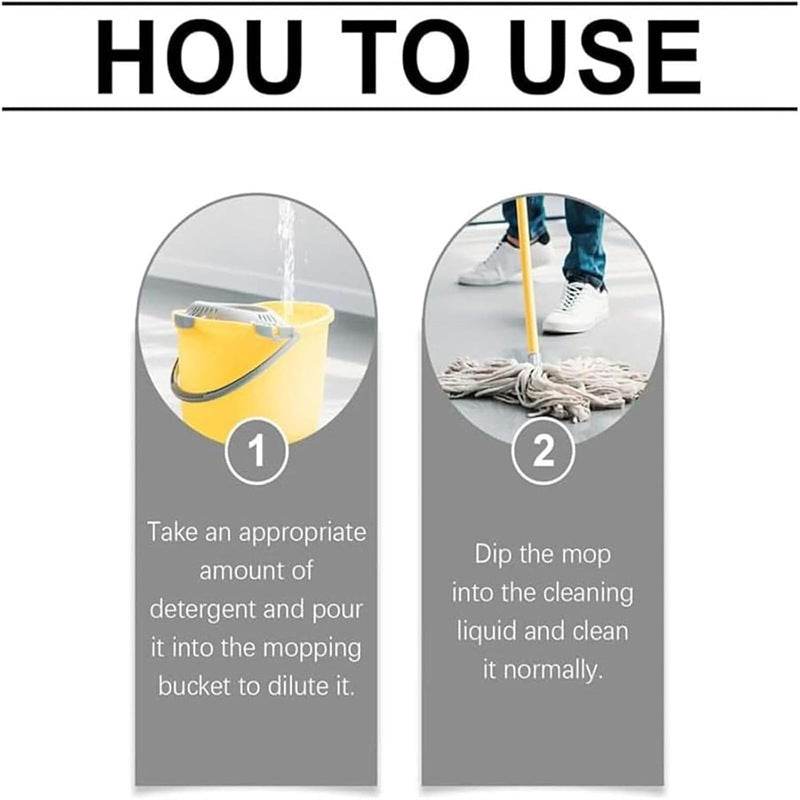 HOU TO USE

1

Take an appropriate amount of detergent and pour it into the mopping bucket to dilute it.

2

Dip the mop into the cleaning liquid and clean it normally.